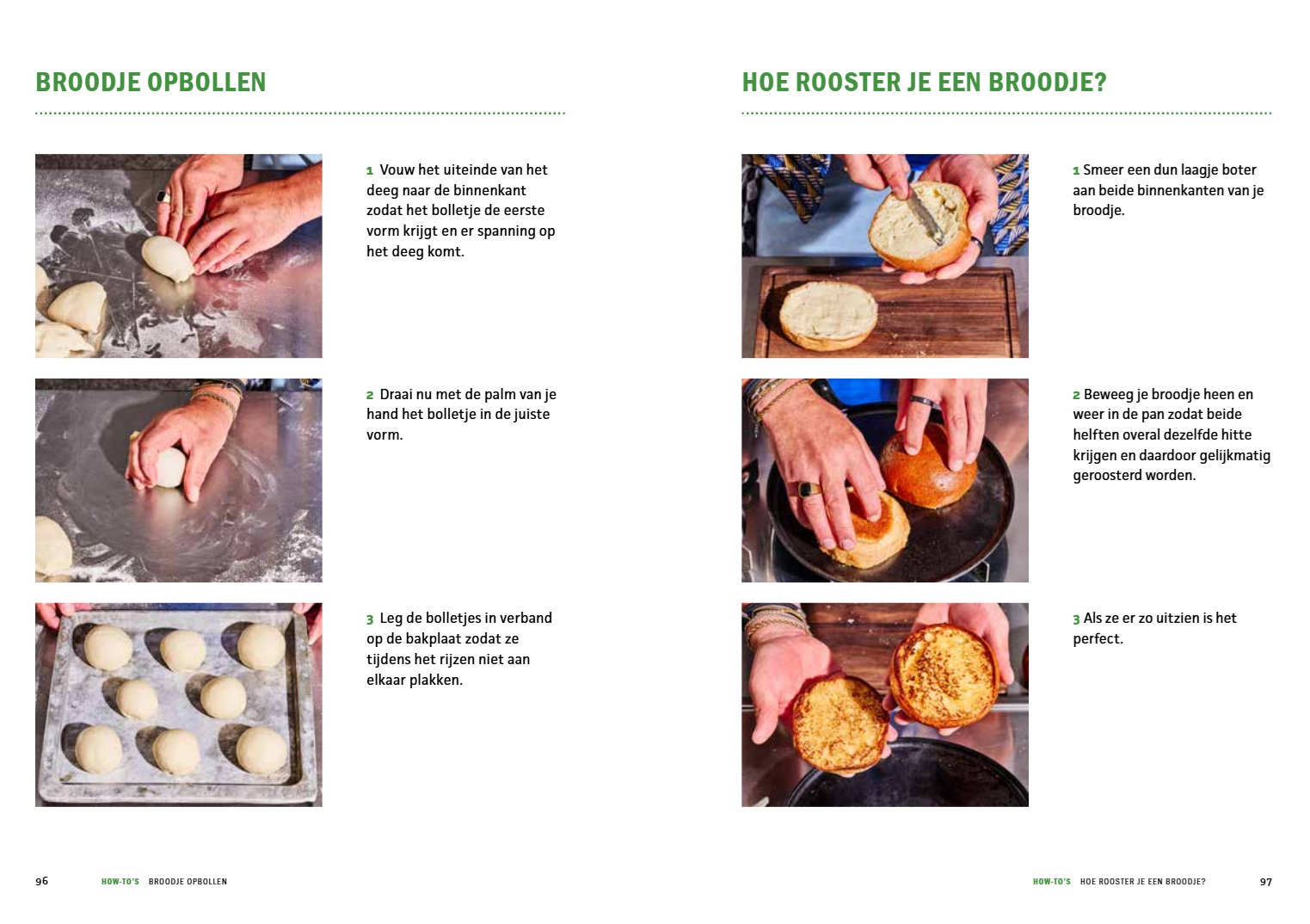 BROODJE OPBOLLEN

1 Vouw het uiteinde van het deeg naar de binnenkant zodat het bolletje de eerste vorm krijgt en er spanning op het deeg komt.

2 Draai nu met de palm van je hand het bolletje in de juiste vorm.

3 Leg de bolletjes in verband op de bakplaat zodat ze tijdens het rijzen niet aan elkaar plakken.

96 HOW-TO'S BROODJE OPBOLLEN

HOE ROOSTER JE EEN BROODJE?

1 Smeer een dun laagje boter aan beide binnenkanten van je broodje.

2 Beweeg je broodje heen en weer in de pan zodat beide helften overal dezelfde hitte krijgen en daardoor gelijkmatig geroosterd worden.

3 Als ze er zo uitzien is het perfect.

HOW-TO'S HOE ROOSTER JE EEN BROODJE? 97